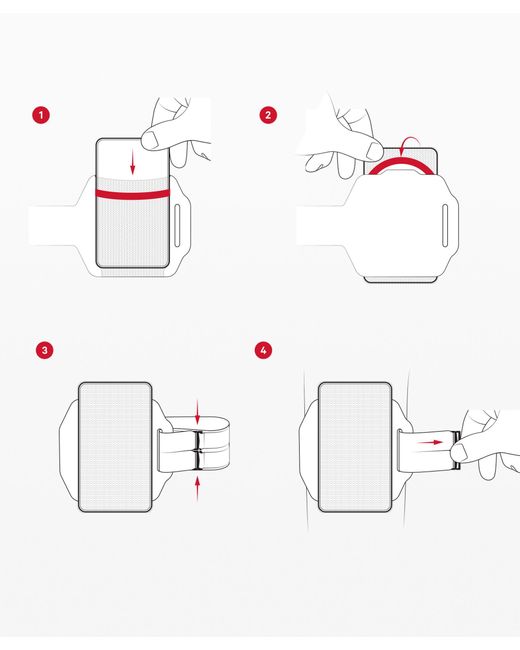 1

2

3

4