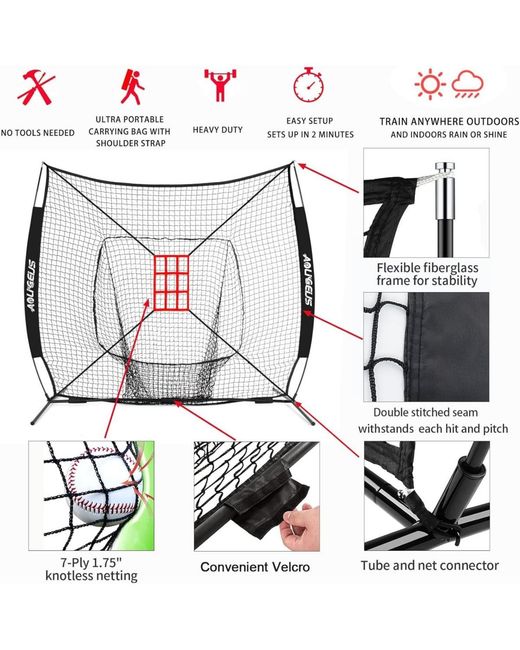 NO TOOLS NEEDED

ULTRA PORTABLE CARRYING BAG WITH SHOULDER STRAP

HEAVY DUTY

EASY SETUP
SETS UP IN 2 MINUTES

TRAIN ANYWHERE OUTDOORS
AND INDOORS RAIN OR SHINE

AOLYGEUS

AOLYGEUS

Flexible fiberglass frame for stability

Double stitched seam withstands each hit and pitch

7-Ply 1.75" knotless netting

Convenient Velcro

Tube and net connector